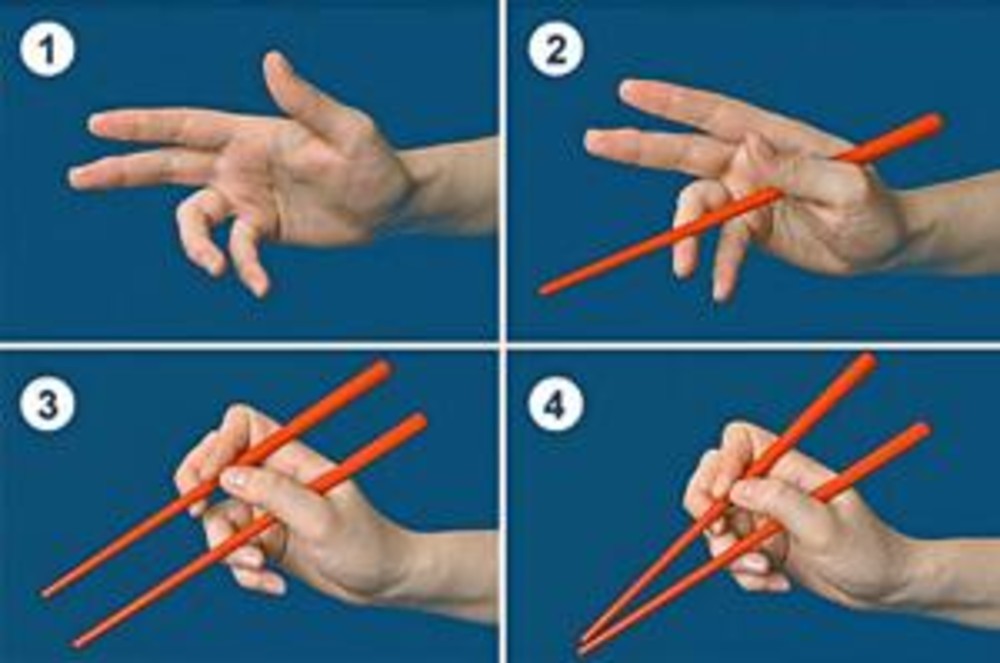 1

2

3

4